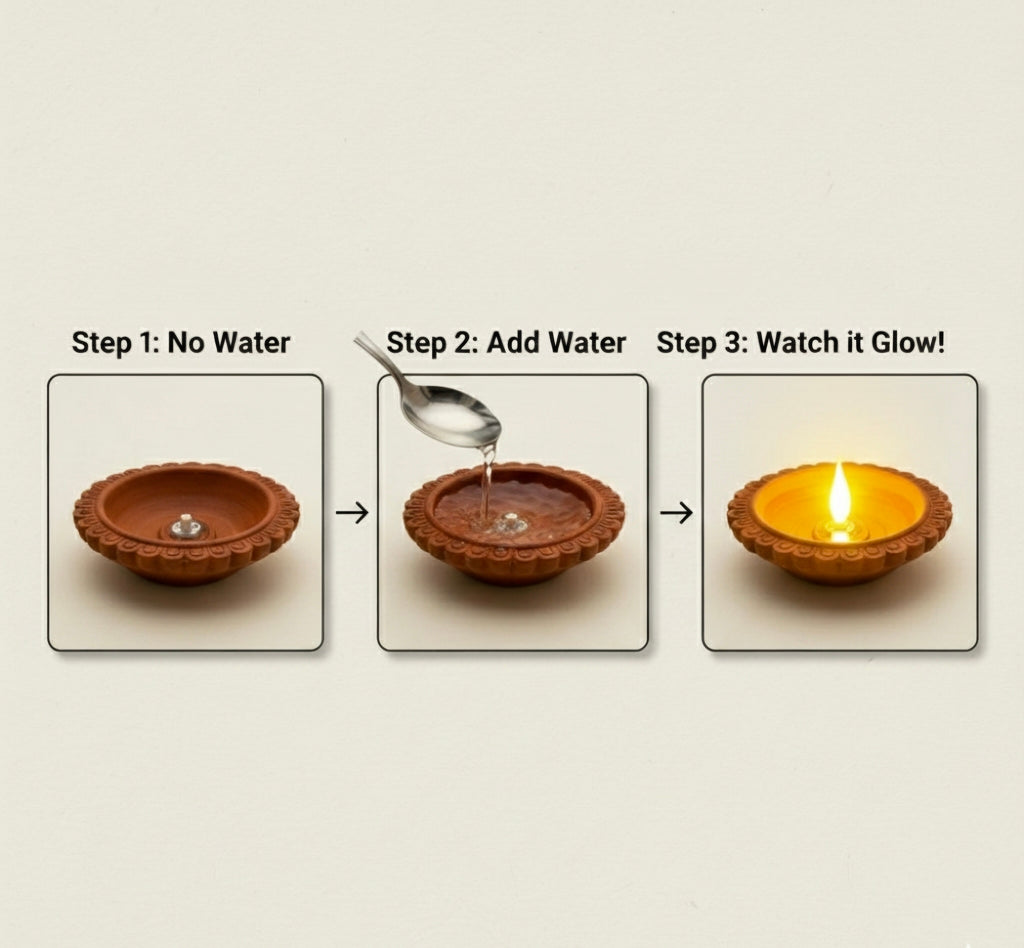 Step 1: No Water

Step 2: Add Water

Step 3: Watch it Glow!